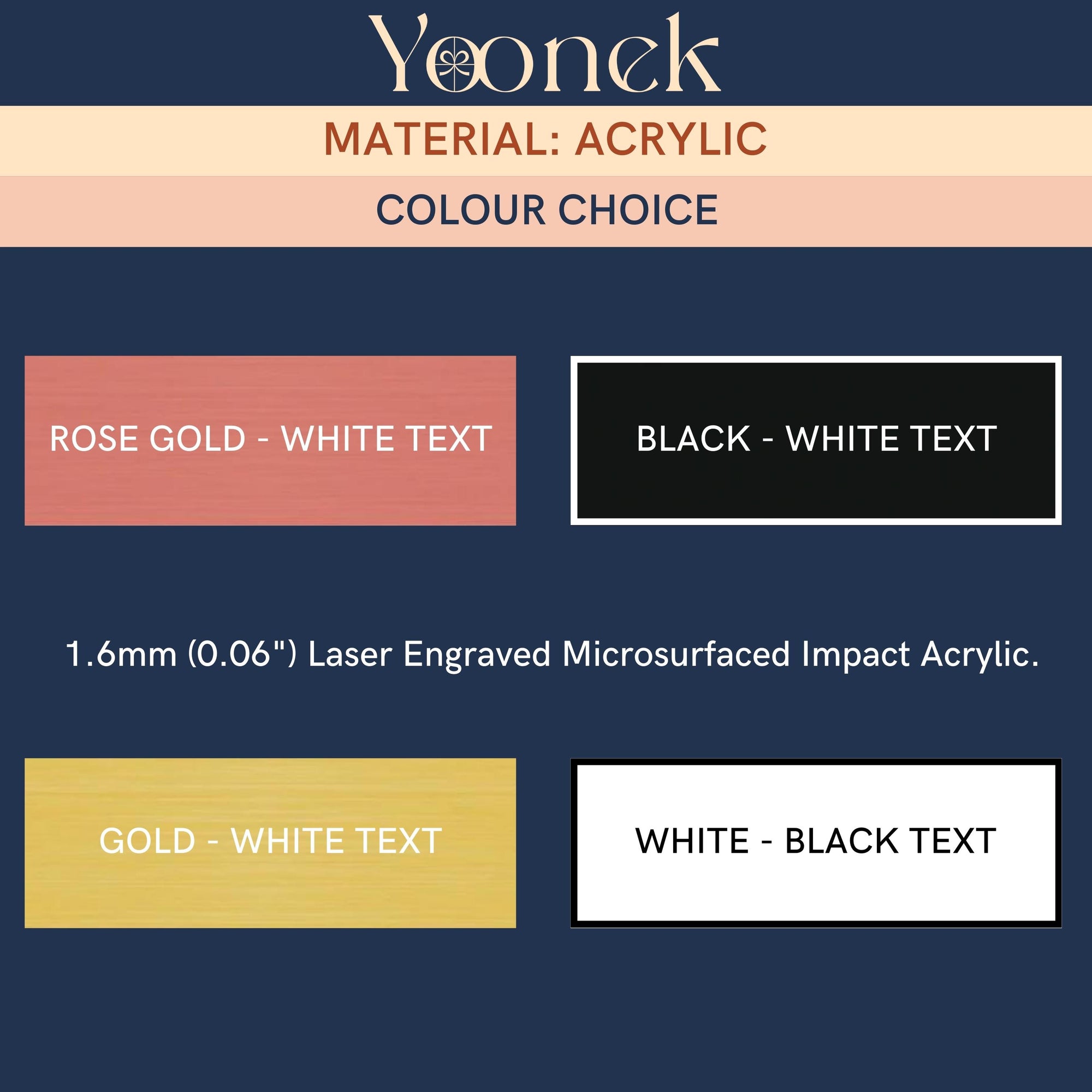 Yoonek

MATERIAL: ACRYLIC

COLOUR CHOICE

ROSE GOLD - WHITE TEXT

BLACK - WHITE TEXT

1.6mm (0.06") Laser Engraved Microsurfaced Impact Acrylic.

GOLD - WHITE TEXT

WHITE - BLACK TEXT