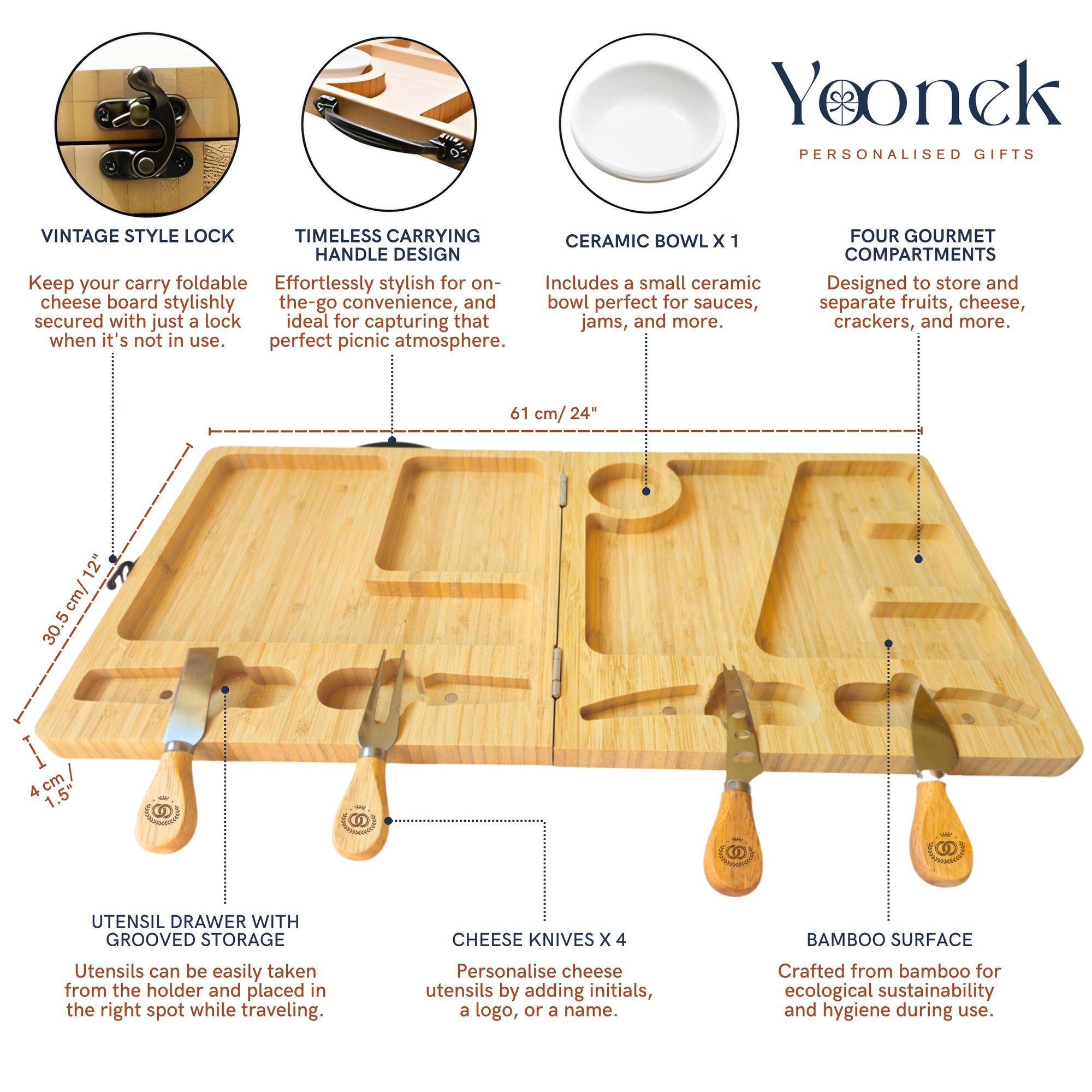 Yoonek
PERSONALISED GIFTS

VINTAGE STYLE LOCK

Keep your carry foldable cheese board stylishly secured with just a lock when it's not in use.

TIMELESS CARRYING HANDLE DESIGN

Effortlessly stylish for on-the-go convenience, and ideal for capturing that perfect picnic atmosphere.

CERAMIC BOWL X 1

Includes a small ceramic bowl perfect for sauces, jams, and more.

FOUR GOURMET COMPARTMENTS

Designed to store and separate fruits, cheese, crackers, and more.

61 cm/ 24"

30.5 cm/ 12"

4 cm / 1.5"

UTENSIL DRAWER WITH GROOVED STORAGE

Utensils can be easily taken from the holder and placed in the right spot while traveling.

CHEESE KNIVES X 4

Personalise cheese utensils by adding initials, a logo, or a name.

BAMBOO SURFACE

Crafted from bamboo for ecological sustainability and hygiene during use.